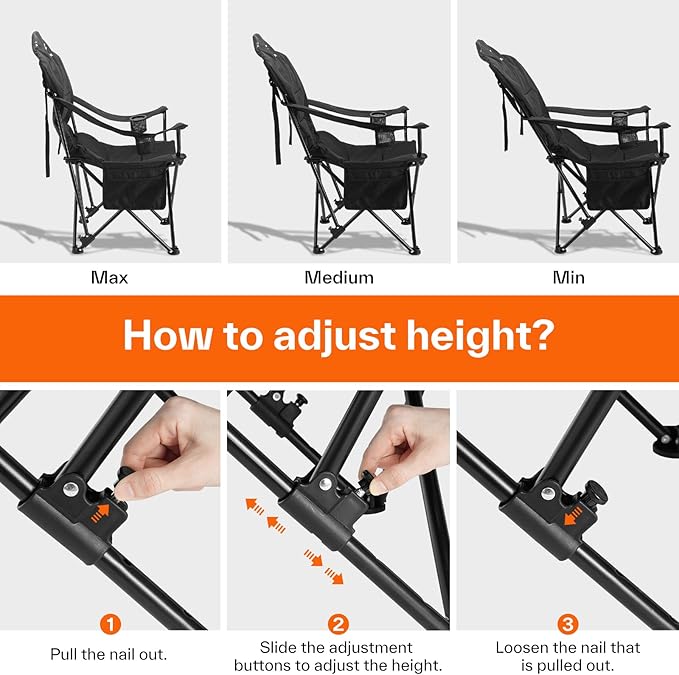 Max

Medium

Min

How to adjust height?

1

Pull the nail out.

2

Slide the adjustment buttons to adjust the height.

3

Loosen the nail that is pulled out.