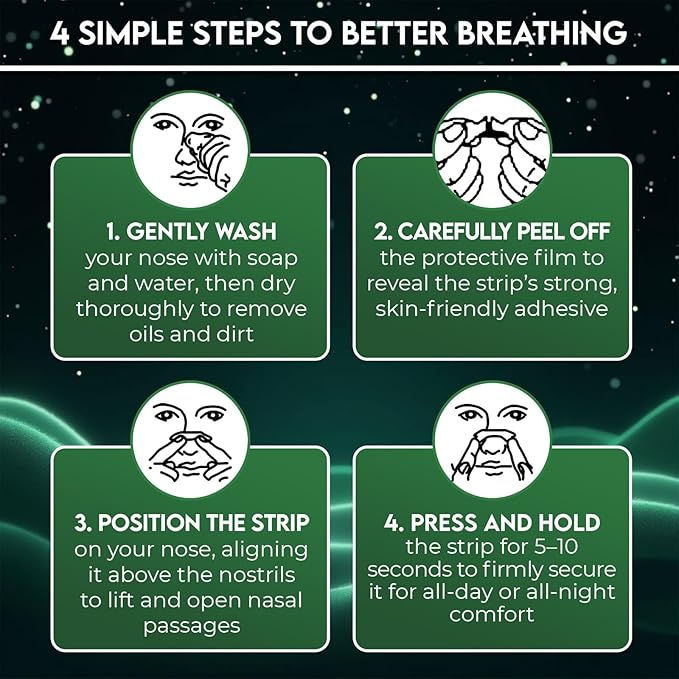 4 SIMPLE STEPS TO BETTER BREATHING

1. GENTLY WASH
your nose with soap and water, then dry thoroughly to remove oils and dirt

2. CAREFULLY PEEL OFF
the protective film to reveal the strip's strong, skin-friendly adhesive

3. POSITION THE STRIP
on your nose, aligning it above the nostrils to lift and open nasal passages

4. PRESS AND HOLD
the strip for 5–10 seconds to firmly secure it for all-day or all-night comfort