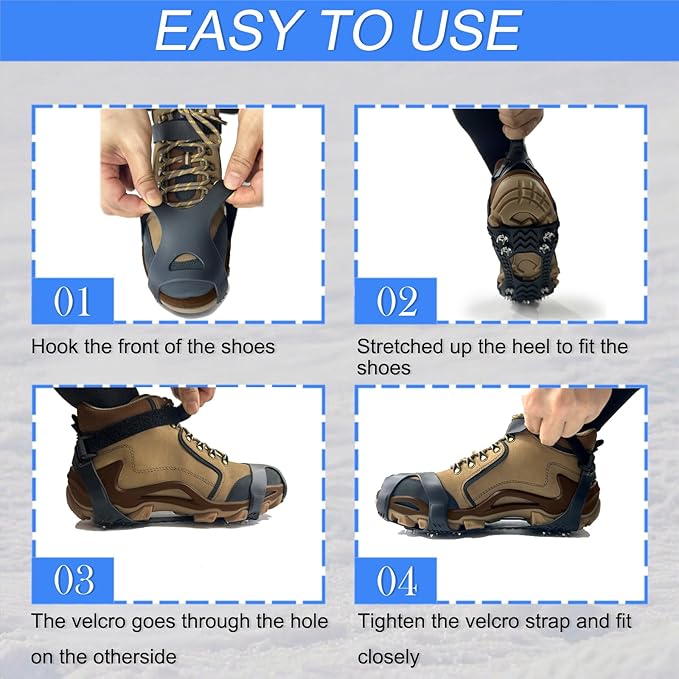 EASY TO USE

01

Hook the front of the shoes

02

Stretched up the heel to fit the shoes

03

The velcro goes through the hole on the otherside

04

Tighten the velcro strap and fit closely