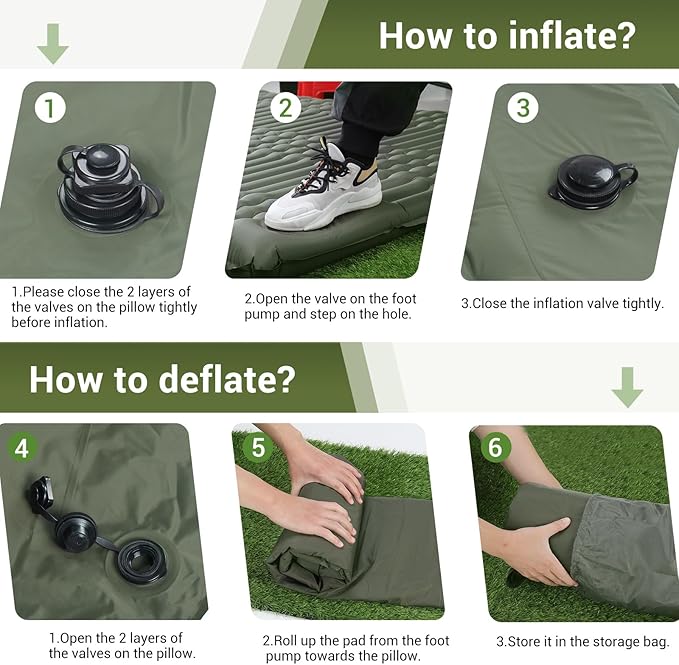 How to inflate?

1

2

3

1.Please close the 2 layers of the valves on the pillow tightly before inflation.

2.Open the valve on the foot pump and step on the hole.

3.Close the inflation valve tightly.

How to deflate?

4

5

6

1.Open the 2 layers of the valves on the pillow.

2.Roll up the pad from the foot pump towards the pillow.

3.Store it in the storage bag.