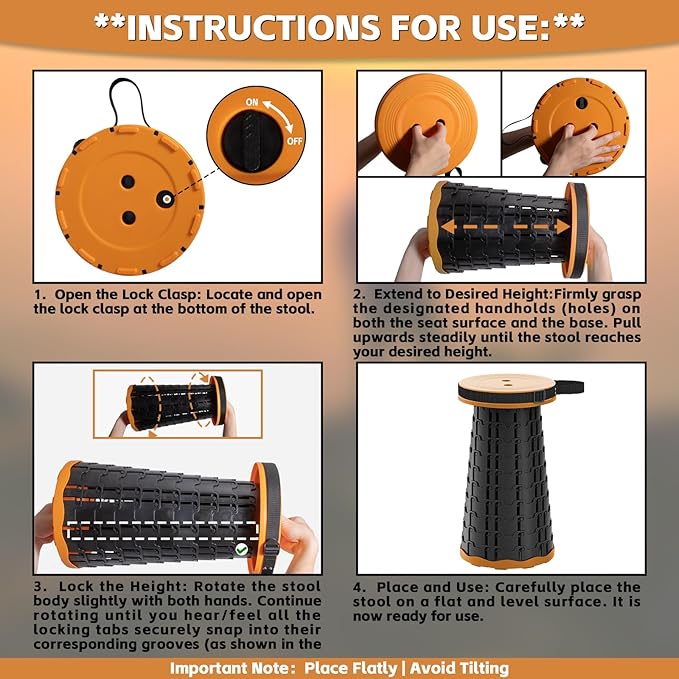 **INSTRUCTIONS FOR USE:**

ON

OFF

1. Open the Lock Clasp: Locate and open the lock clasp at the bottom of the stool.

2. Extend to Desired Height:Firmly grasp the designated handholds (holes) on both the seat surface and the base. Pull upwards steadily until the stool reaches your desired height.

3. Lock the Height: Rotate the stool body slightly with both hands. Continue rotating until you hear/feel all the locking tabs securely snap into their corresponding grooves (as shown in the

4. Place and Use: Carefully place the stool on a flat and level surface. It is now ready for use.

Important Note: Place Flatly | Avoid Tilting