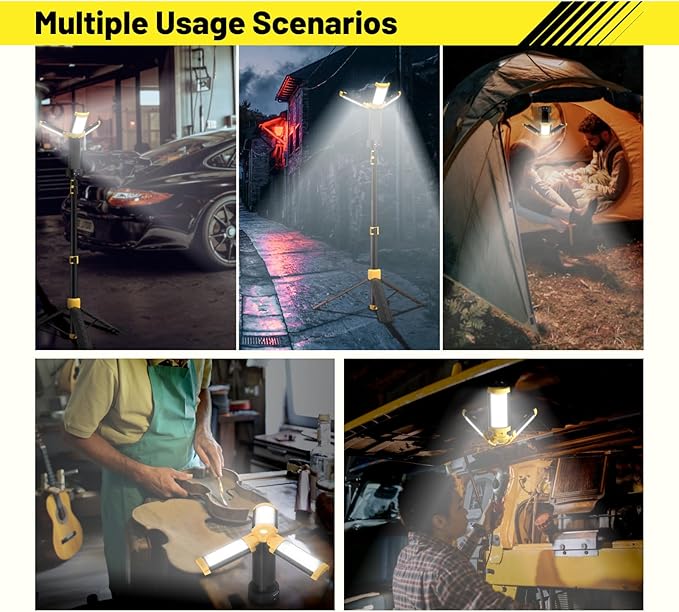 Multiple Usage Scenarios