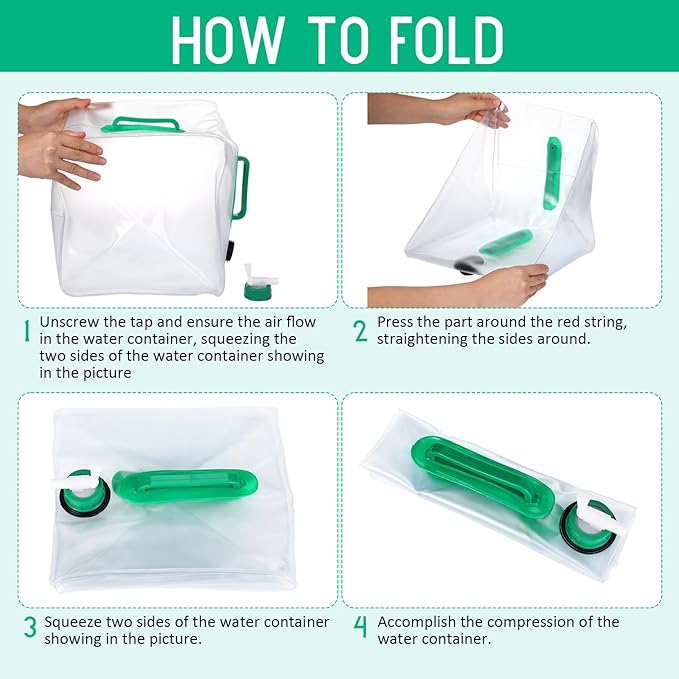 HOW TO FOLD

1 Unscrew the tap and ensure the air flow in the water container, squeezing the two sides of the water container showing in the picture

2 Press the part around the red string, straightening the sides around.

3 Squeeze two sides of the water container showing in the picture.

4 Accomplish the compression of the water container.