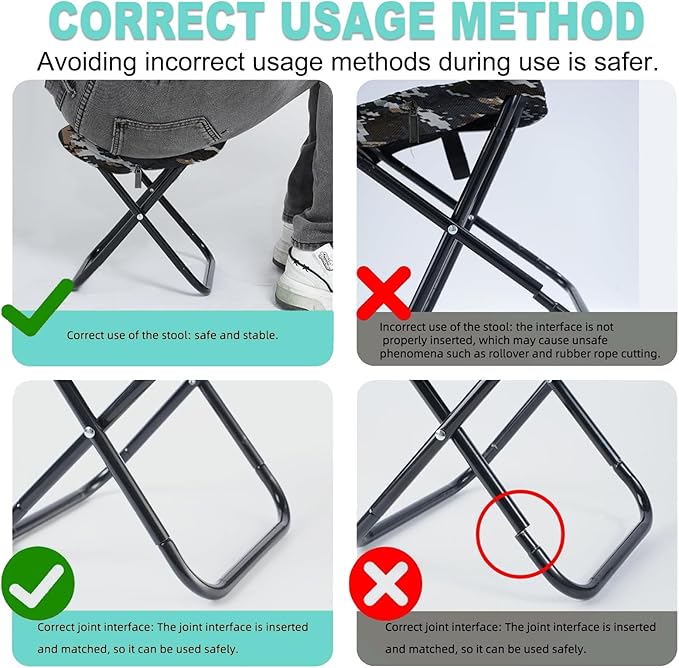 CORRECT USAGE METHOD

Avoiding incorrect usage methods during use is safer.

Correct use of the stool: safe and stable.

Incorrect use of the stool: the interface is not properly inserted, which may cause unsafe phenomena such as rollover and rubber rope cutting.

Correct joint interface: The joint interface is inserted and matched, so it can be used safely.

Correct joint interface: The joint interface is inserted and matched, so it can be used safely.