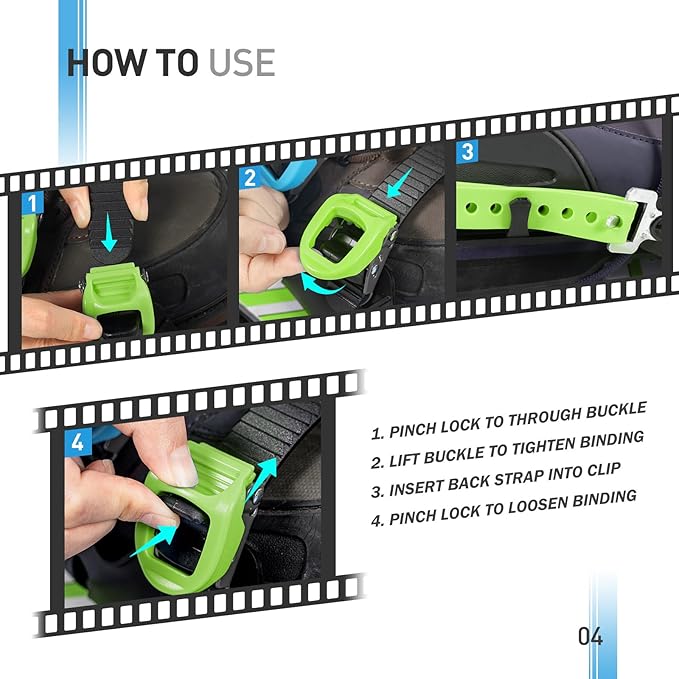 HOW TO USE

1

2

3

4

1. PINCH LOCK TO THROUGH BUCKLE
2. LIFT BUCKLE TO TIGHTEN BINDING
3. INSERT BACK STRAP INTO CLIP
4. PINCH LOCK TO LOOSEN BINDING

04