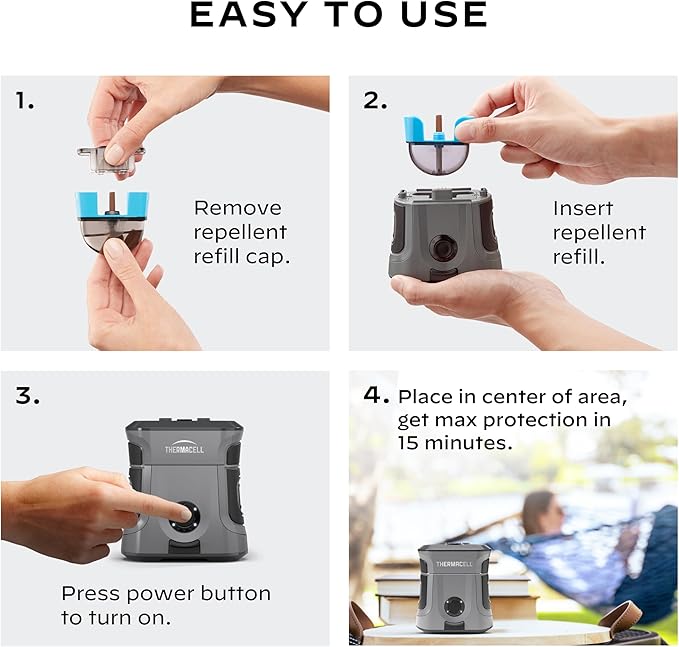 EASY TO USE

1.

Remove repellent refill cap.

2.

Insert repellent refill.

3.

THERMACELL

Press power button to turn on.

4. Place in center of area, get max protection in 15 minutes.

THERMACELL