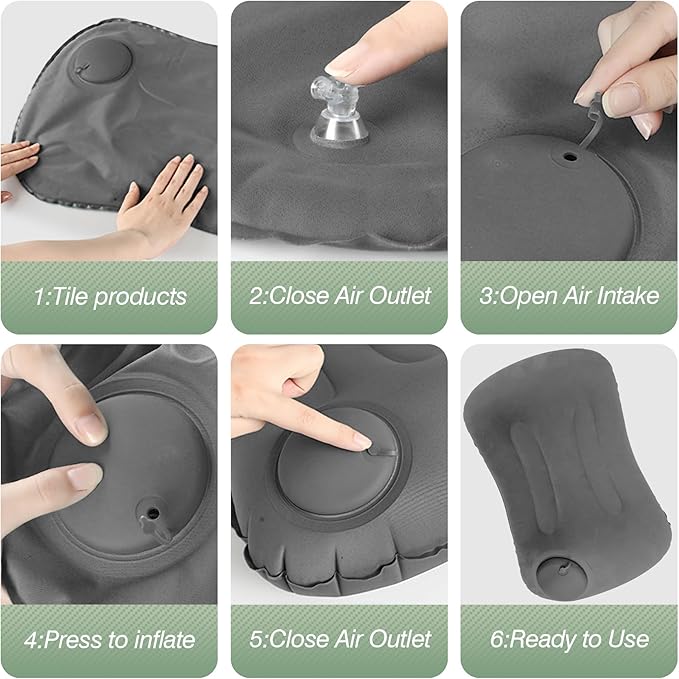 1:Tile products

2:Close Air Outlet

3:Open Air Intake

4:Press to inflate

5:Close Air Outlet

6:Ready to Use