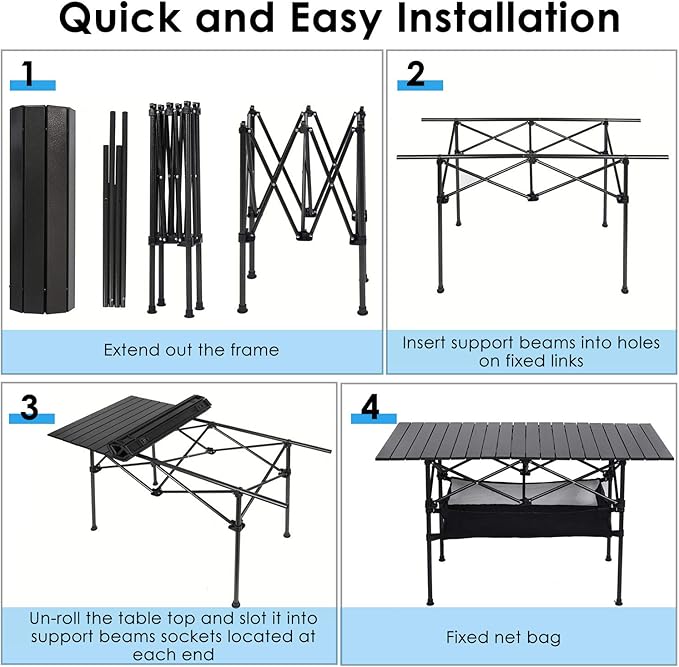 Quick and Easy Installation

1

Extend out the frame

2

Insert support beams into holes on fixed links

3

Un-roll the table top and slot it into support beams sockets located at each end

4

Fixed net bag