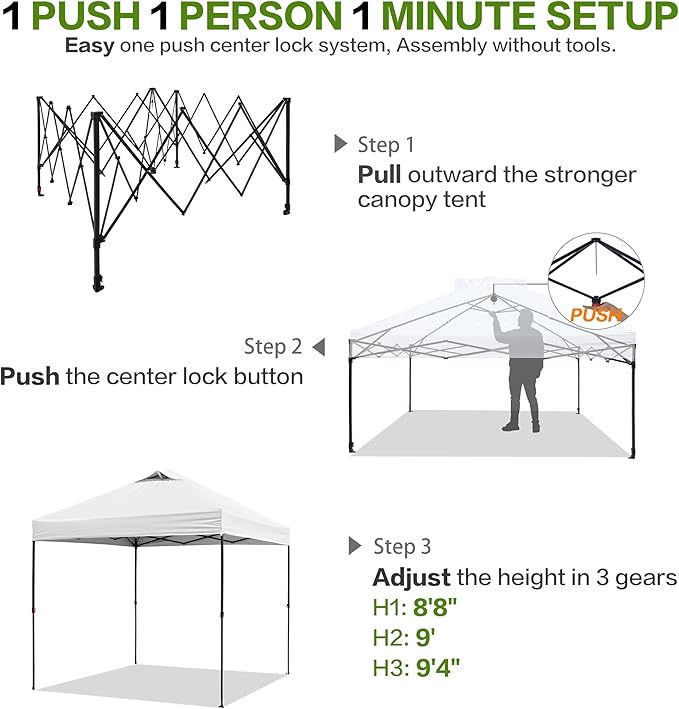 1 PUSH 1 PERSON 1 MINUTE SETUP
Easy one push center lock system, Assembly without tools.

Step 1
Pull outward the stronger canopy tent

PUSH

Step 2
Push the center lock button

Step 3
Adjust the height in 3 gears
H1: 8'8"
H2: 9'
H3: 9'4"