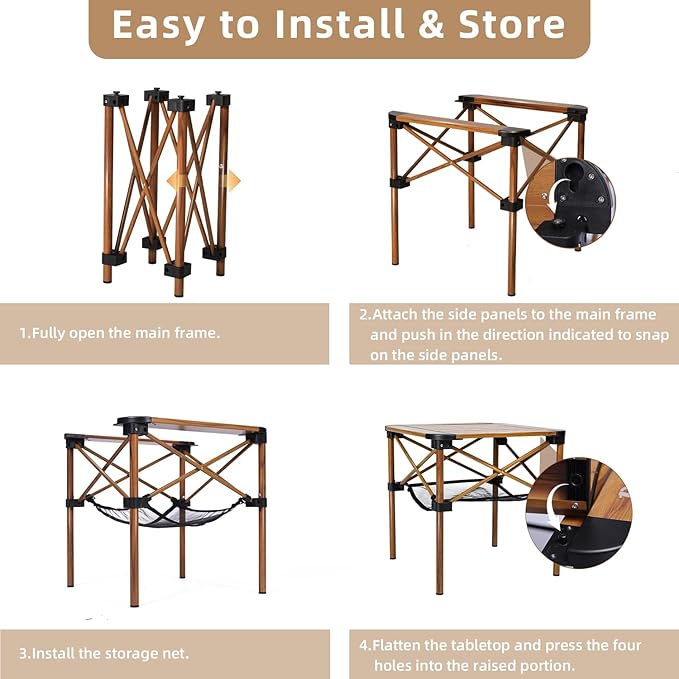 Easy to Install & Store

1.Fully open the main frame.

2.Attach the side panels to the main frame and push in the direction indicated to snap on the side panels.

3.Install the storage net.

4.Flatten the tabletop and press the four holes into the raised portion.