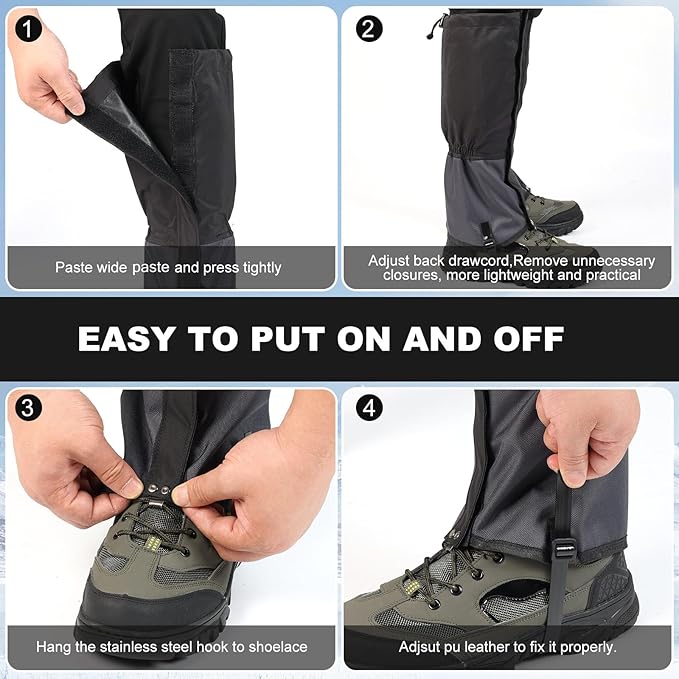 1

Paste wide paste and press tightly

2

Adjust back drawcord,Remove unnecessary closures, more lightweight and practical

EASY TO PUT ON AND OFF

3

Hang the stainless steel hook to shoelace

4

Adjsut pu leather to fix it properly.