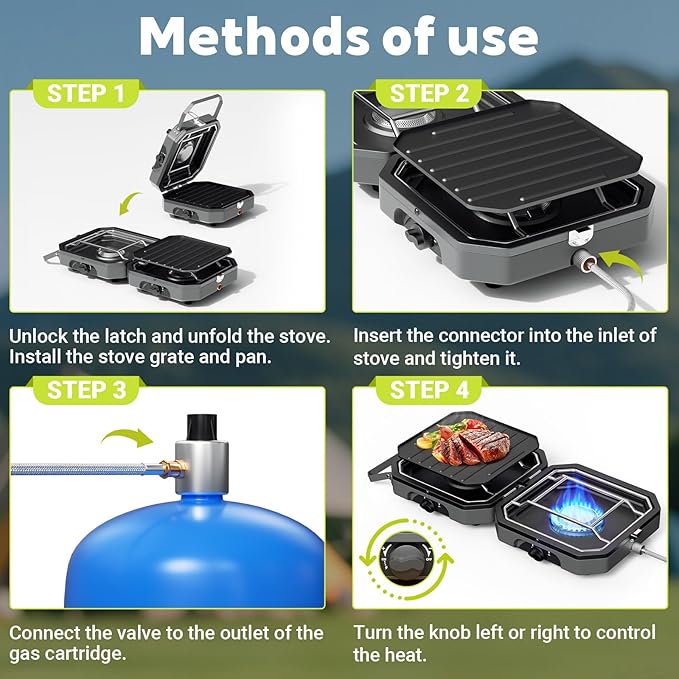 Methods of use

STEP 1

Unlock the latch and unfold the stove. Install the stove grate and pan.

STEP 2

Insert the connector into the inlet of stove and tighten it.

STEP 3

Connect the valve to the outlet of the gas cartridge.

STEP 4

Turn the knob left or right to control the heat.