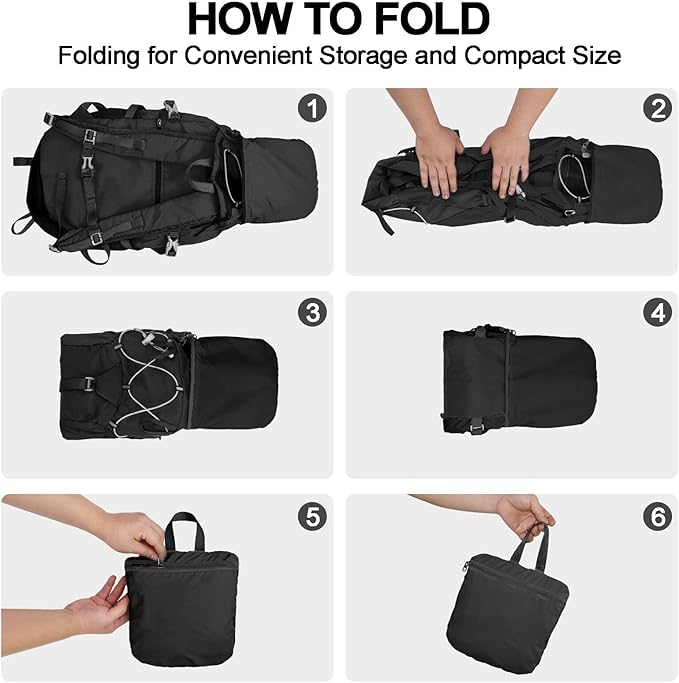 HOW TO FOLD
Folding for Convenient Storage and Compact Size

1

2

3

4

5

6