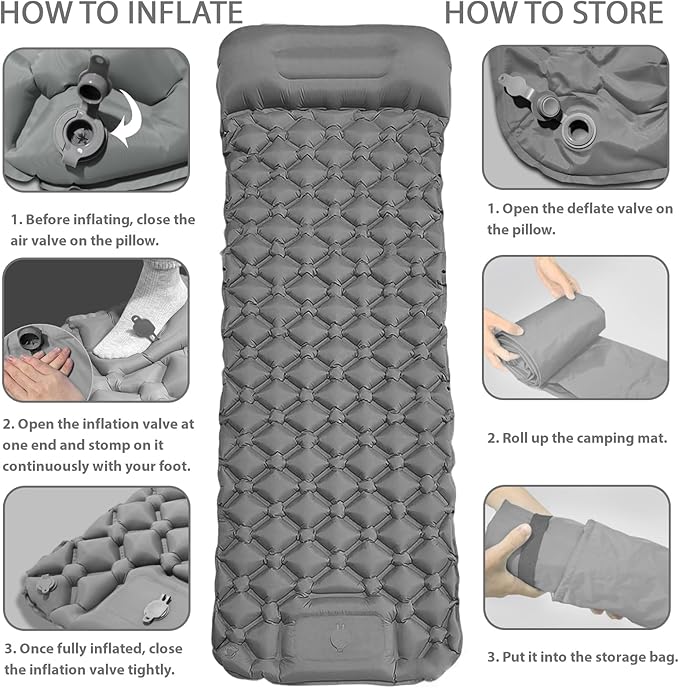 HOW TO INFLATE

1. Before inflating, close the air valve on the pillow.

2. Open the inflation valve at one end and stomp on it continuously with your foot.

3. Once fully inflated, close the inflation valve tightly.

HOW TO STORE

1. Open the deflate valve on the pillow.

2. Roll up the camping mat.

3. Put it into the storage bag.