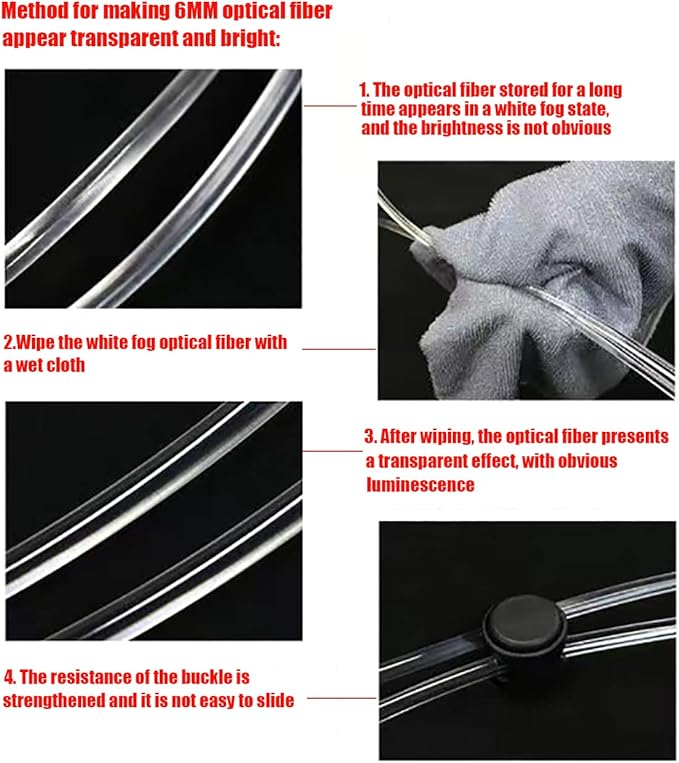 Method for making 6MM optical fiber appear transparent and bright:

1. The optical fiber stored for a long time appears in a white fog state, and the brightness is not obvious

2.Wipe the white fog optical fiber with a wet cloth

3. After wiping, the optical fiber presents a transparent effect, with obvious luminescence

4. The resistance of the buckle is strengthened and it is not easy to slide