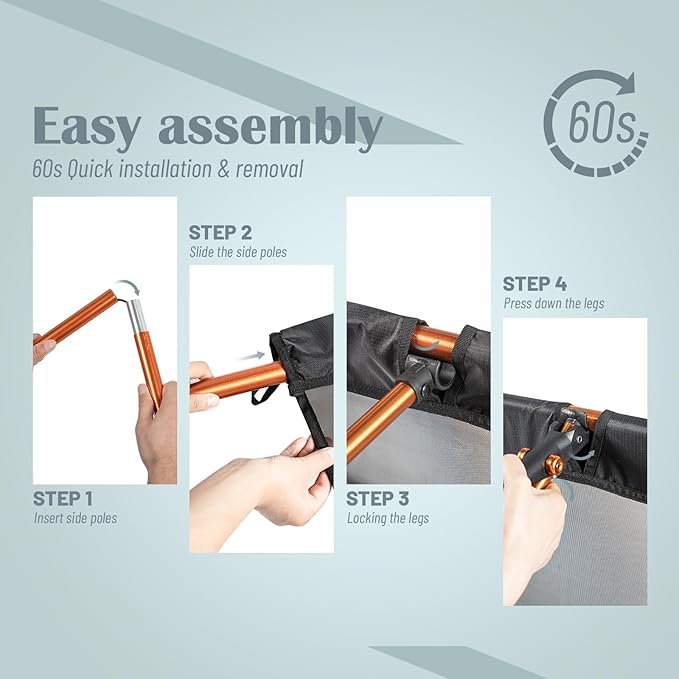 Easy assembly
60s Quick installation & removal

60s

STEP 1
Insert side poles

STEP 2
Slide the side poles

STEP 3
Locking the legs

STEP 4
Press down the legs