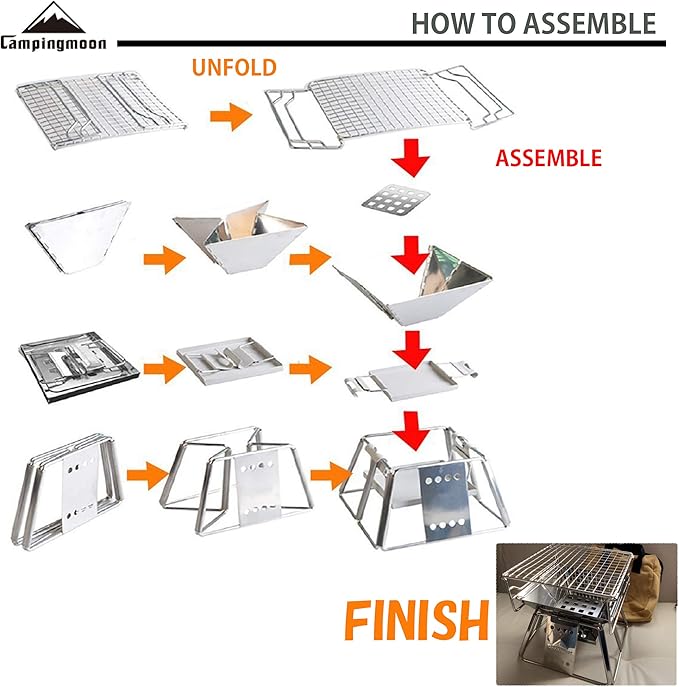 Campingmoon

HOW TO ASSEMBLE

UNFOLD

ASSEMBLE

FINISH