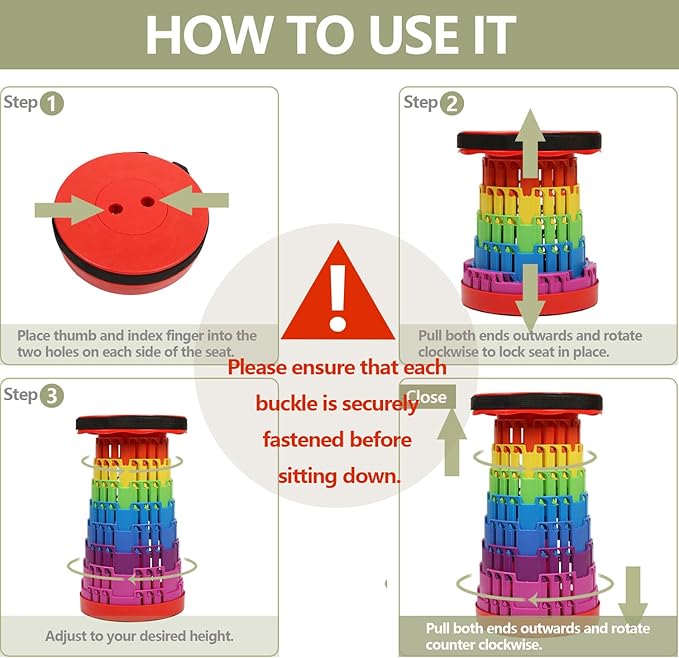 HOW TO USE IT

Step 1

Place thumb and index finger into the two holes on each side of the seat.

Step 2

Pull both ends outwards and rotate clockwise to lock seat in place.

Please ensure that each buckle is securely fastened before sitting down.

Step 3

Adjust to your desired height.

Close

Pull both ends outwards and rotate counter clockwise.