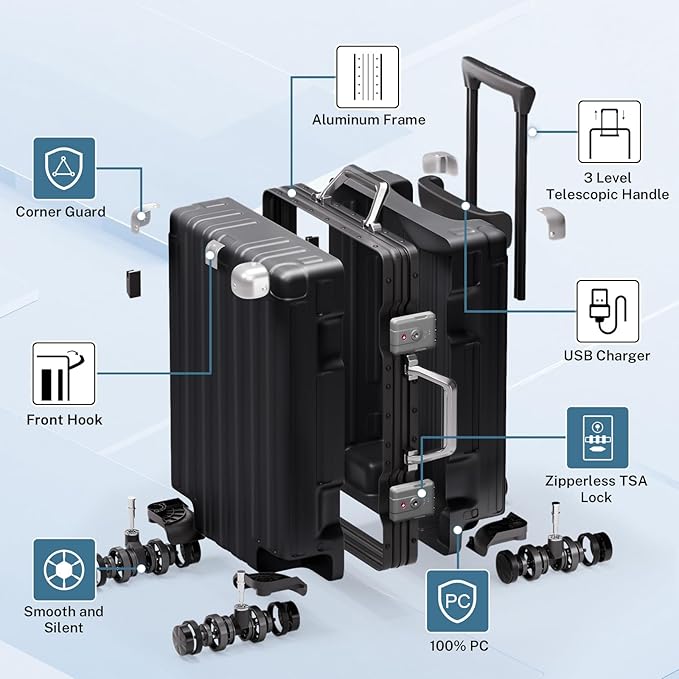 Aluminum Frame

Corner Guard

3 Level Telescopic Handle

USB Charger

Front Hook

Zipperless TSA Lock

Smooth and Silent

PC

100% PC