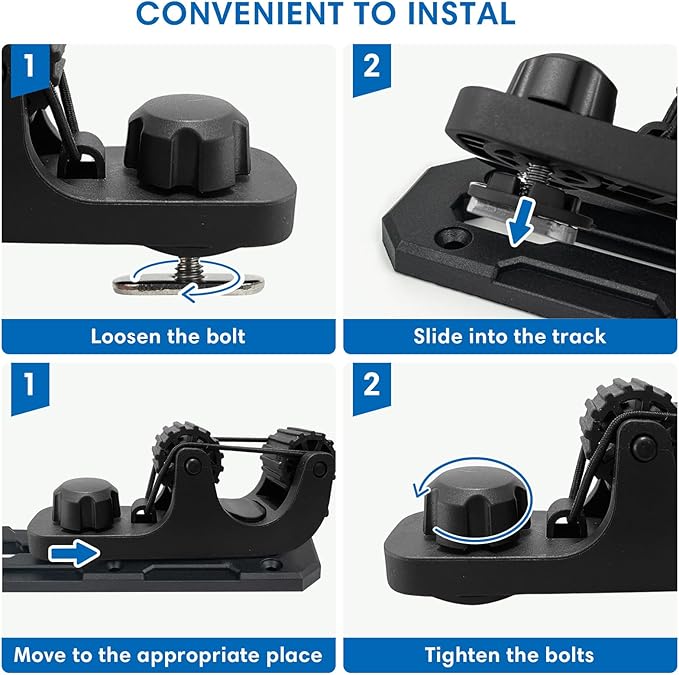 CONVENIENT TO INSTAL

1

Loosen the bolt

2

Slide into the track

1

Move to the appropriate place

2

Tighten the bolts