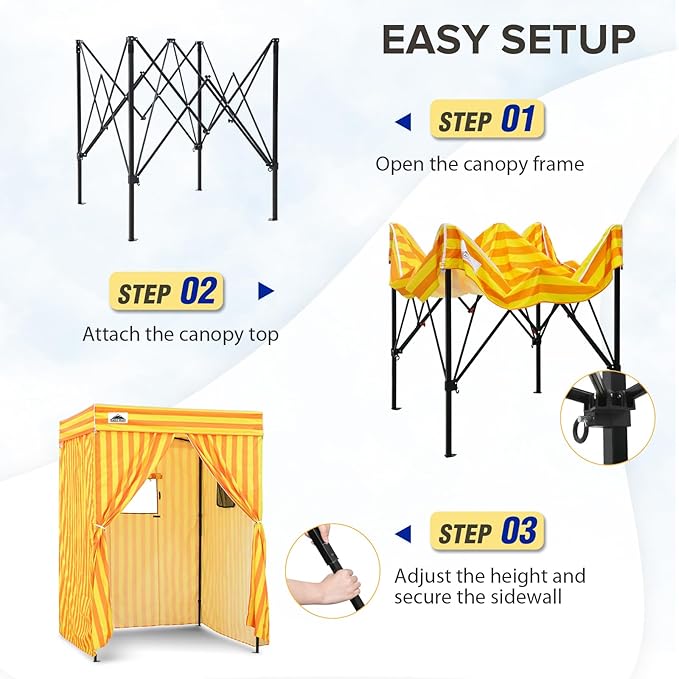 EASY SETUP

STEP 01

Open the canopy frame

STEP 02

Attach the canopy top

STEP 03

Adjust the height and secure the sidewall