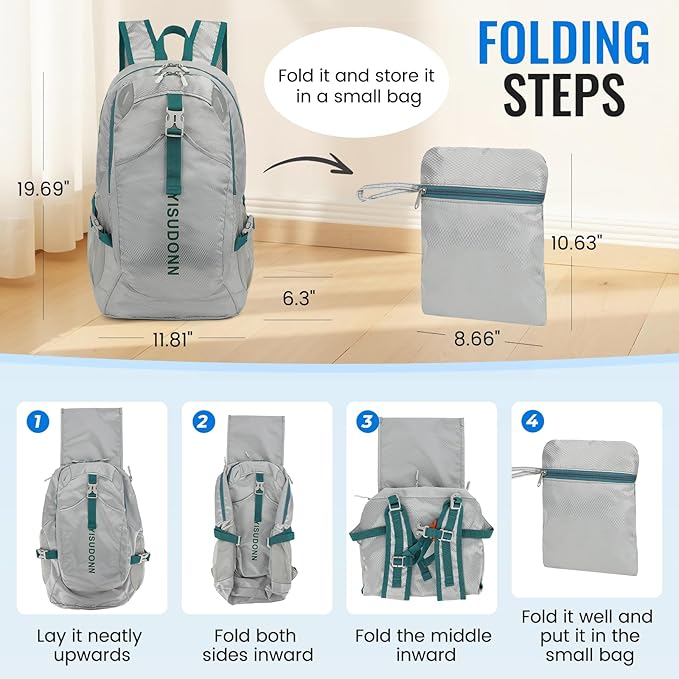 FOLDING STEPS

Fold it and store it in a small bag

19.69"

YISUDONN

6.3"

11.81"

10.63"

8.66"

1

YISUDONN

Lay it neatly upwards

2

YISUDONN

Fold both sides inward

3

Fold the middle inward

4

Fold it well and put it in the small bag