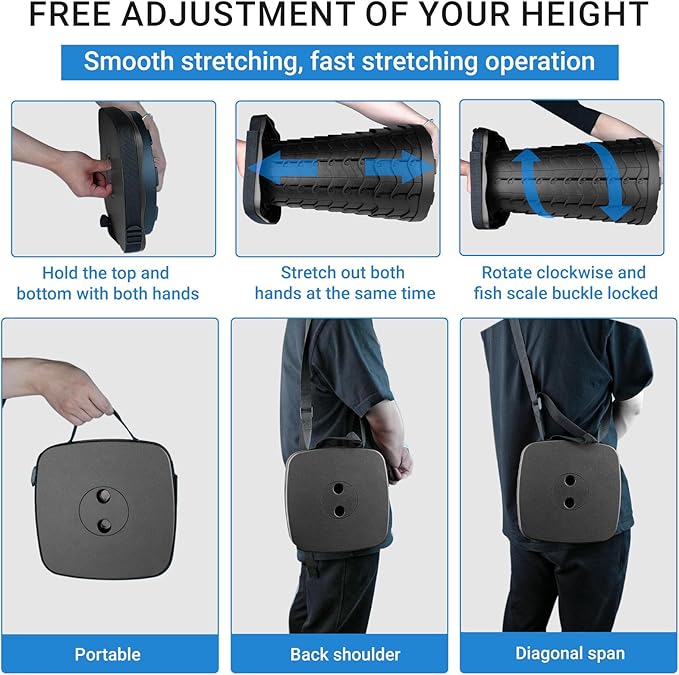 FREE ADJUSTMENT OF YOUR HEIGHT

Smooth stretching, fast stretching operation

Hold the top and bottom with both hands

Stretch out both hands at the same time

Rotate clockwise and fish scale buckle locked

Portable

Back shoulder

Diagonal span