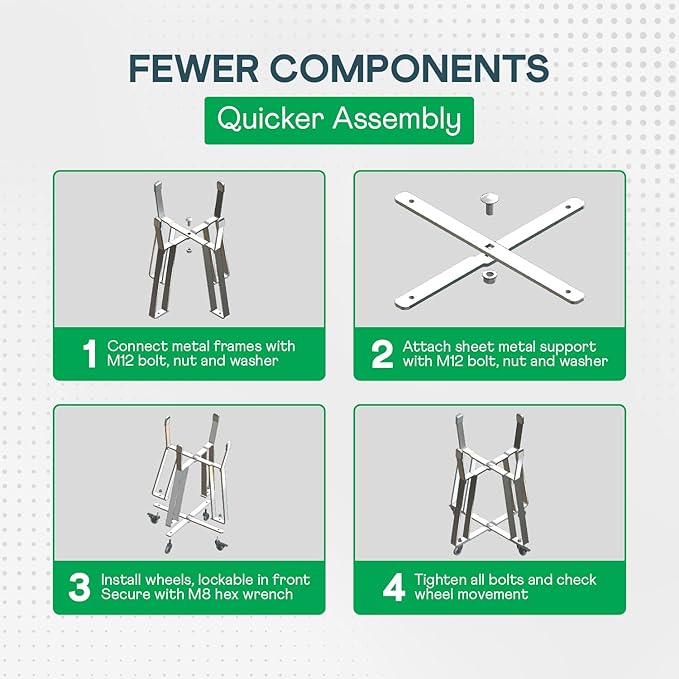 FEWER COMPONENTS

Quicker Assembly

1 Connect metal frames with M12 bolt, nut and washer

2 Attach sheet metal support with M12 bolt, nut and washer

3 Install wheels, lockable in front Secure with M8 hex wrench

4 Tighten all bolts and check wheel movement