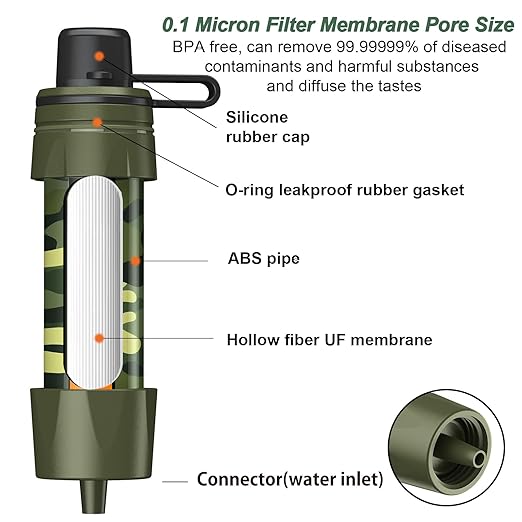 0.1 Micron Filter Membrane Pore Size
BPA free, can remove 99.99999% of diseased contaminants and harmful substances and diffuse the tastes

Silicone rubber cap

O-ring leakproof rubber gasket

ABS pipe

Hollow fiber UF membrane

Connector(water inlet)