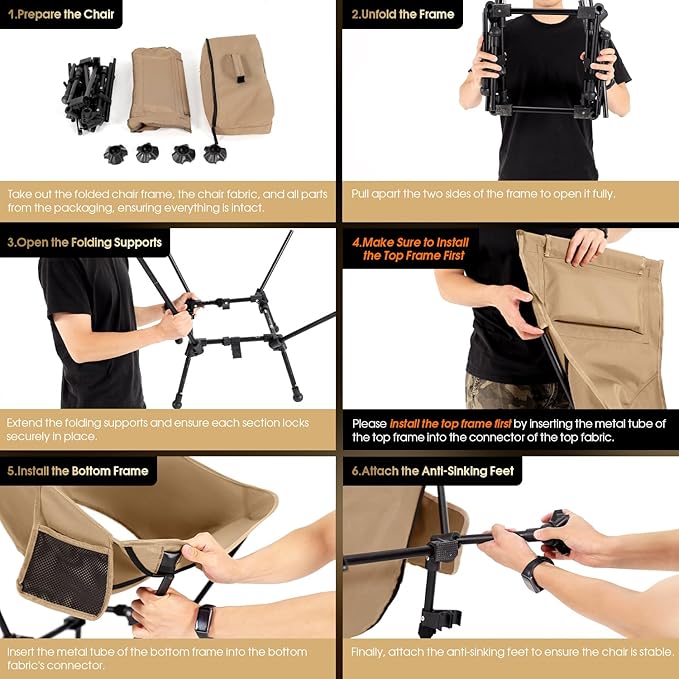 1.Prepare the Chair

Take out the folded chair frame, the chair fabric, and all parts from the packaging, ensuring everything is intact.

2.Unfold the Frame

Pull apart the two sides of the frame to open it fully.

3.Open the Folding Supports

Extend the folding supports and ensure each section locks securely in place.

4.Make Sure to Install the Top Frame First

Please install the top frame first by inserting the metal tube of the top frame into the connector of the top fabric.

5.Install the Bottom Frame

Insert the metal tube of the bottom frame into the bottom fabric's connector.

6.Attach the Anti-Sinking Feet

Finally, attach the anti-sinking feet to ensure the chair is stable.