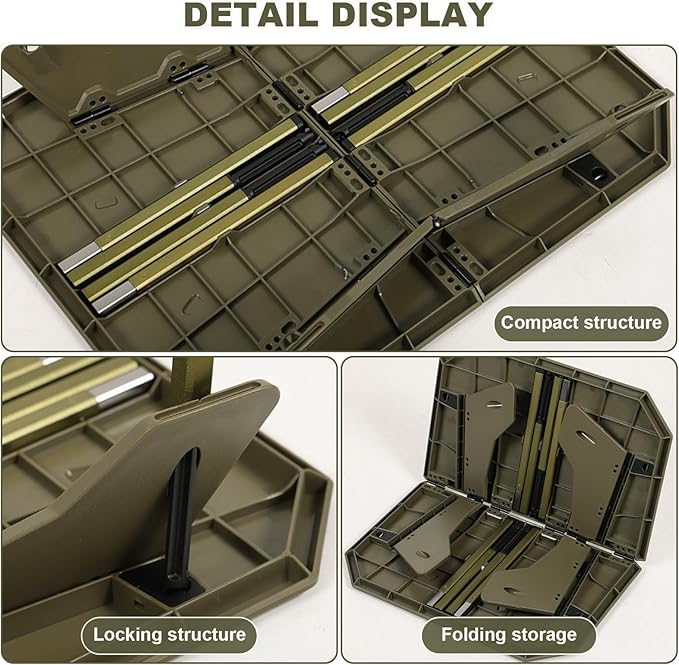 DETAIL DISPLAY

Compact structure

Locking structure

Folding storage