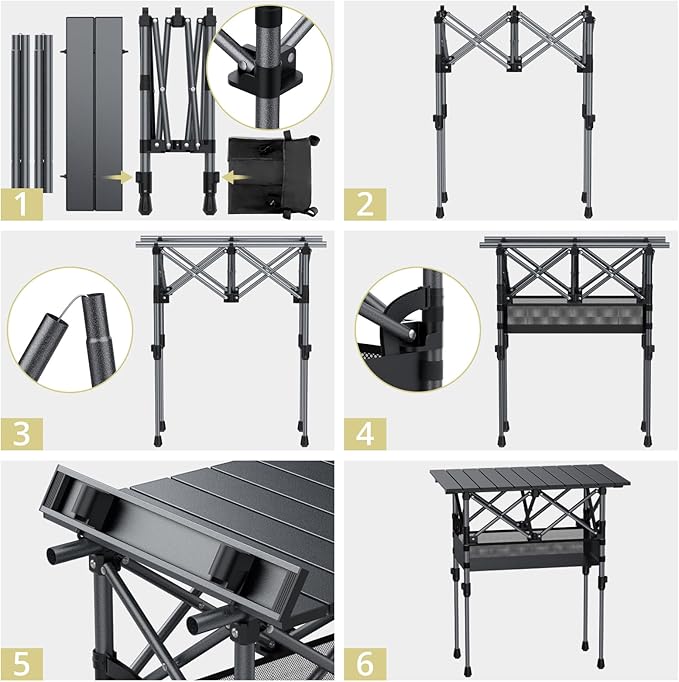 1
2
3
4
5
6