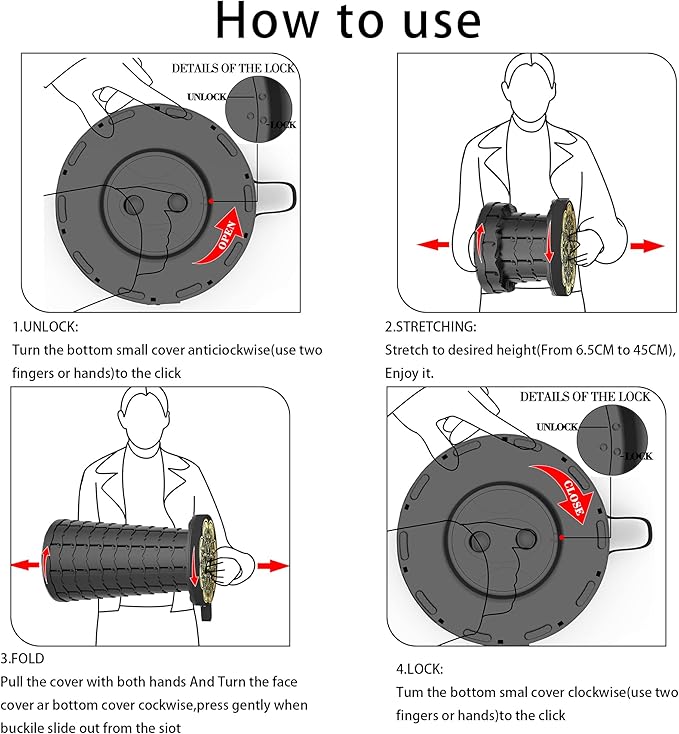 How to use

DETAILS OF THE LOCK
UNLOCK
LOCK
OPEN

1.UNLOCK:
Turn the bottom small cover anticiockwise(use two fingers or hands)to the click

2.STRETCHING:
Stretch to desired height(From 6.5CM to 45CM), Enjoy it.

3.FOLD
Pull the cover with both hands And Turn the face cover ar bottom cover cockwise,press gently when buckile slide out from the siot

DETAILS OF THE LOCK
UNLOCK
LOCK
CLOSE

4.LOCK:
Tum the bottom smal cover clockwise(use two fingers or hands)to the click