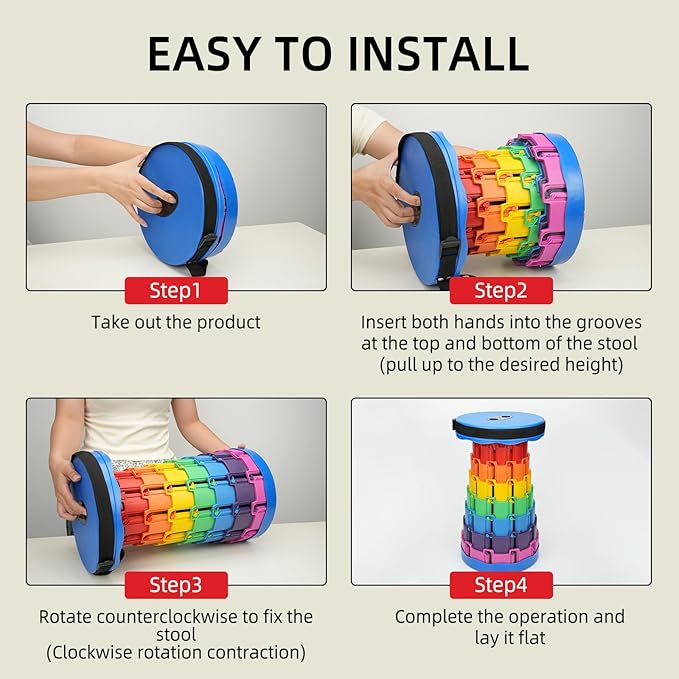 EASY TO INSTALL

Step1

Take out the product

Step2

Insert both hands into the grooves at the top and bottom of the stool (pull up to the desired height)

Step3

Rotate counterclockwise to fix the stool
(Clockwise rotation contraction)

Step4

Complete the operation and lay it flat