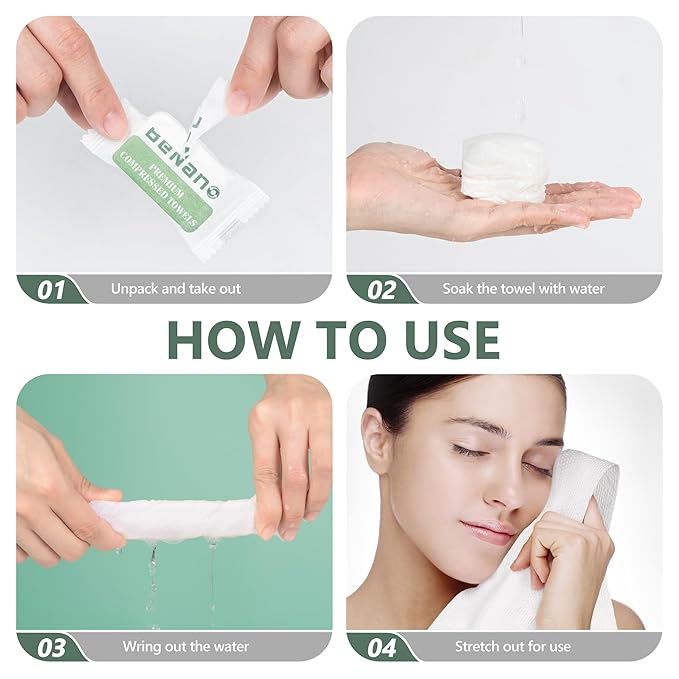 benan

PREMIUM
COMPRESSED TOWELS

01 Unpack and take out

02 Soak the towel with water

HOW TO USE

03 Wring out the water

04 Stretch out for use