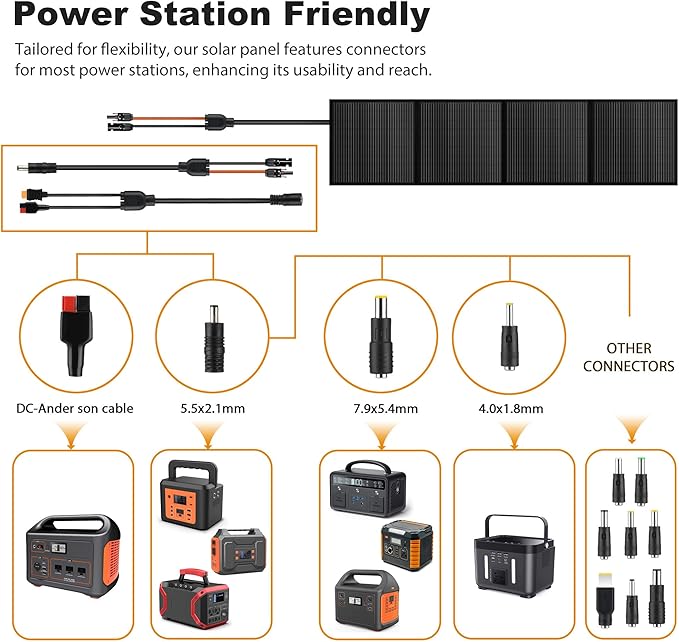 Power Station Friendly

Tailored for flexibility, our solar panel features connectors for most power stations, enhancing its usability and reach.

DC-Ander son cable

5.5x2.1mm

7.9x5.4mm

4.0x1.8mm

OTHER CONNECTORS