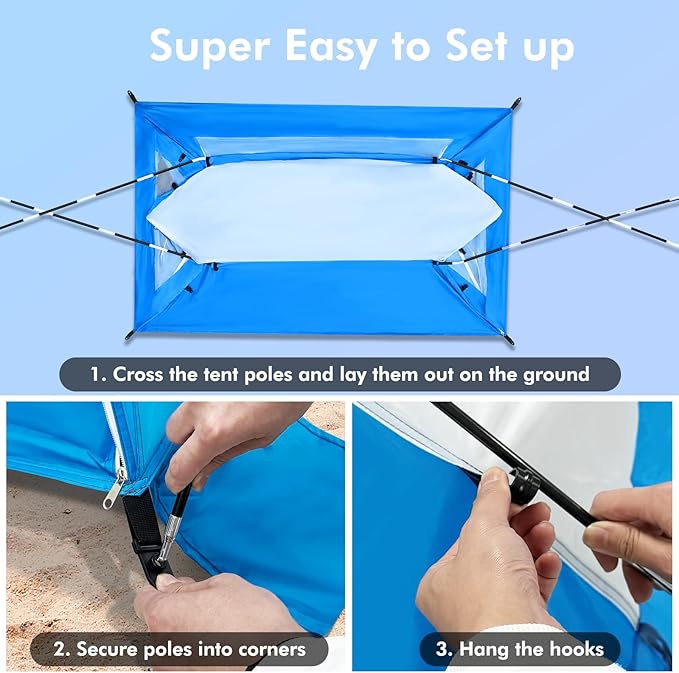 Super Easy to Set up

1. Cross the tent poles and lay them out on the ground

2. Secure poles into corners

3. Hang the hooks