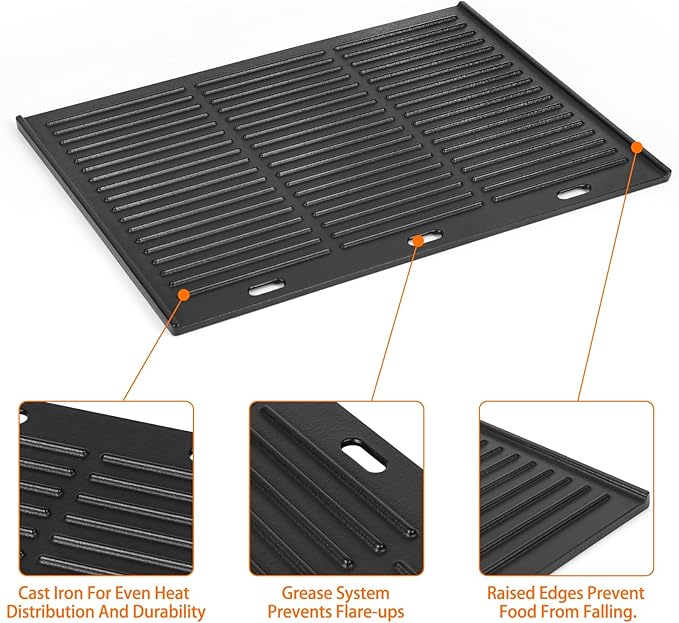 Cast Iron For Even Heat Distribution And Durability

Grease System Prevents Flare-ups

Raised Edges Prevent Food From Falling.