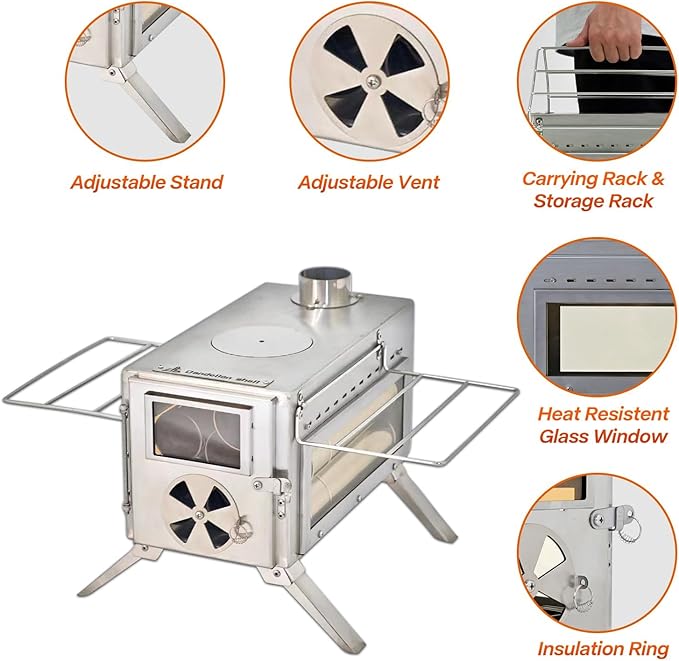 Adjustable Stand

Adjustable Vent

Carrying Rack & Storage Rack

Dandelion shell

Heat Resistent Glass Window

Insulation Ring