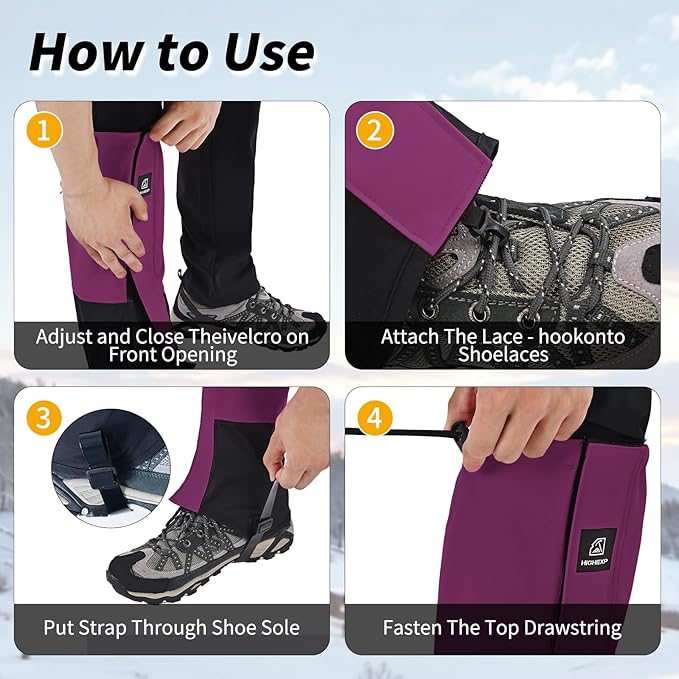 How to Use

1

HIGHEXP

Adjust and Close Theivelcro on Front Opening

2

Attach The Lace - hookonto Shoelaces

3

Put Strap Through Shoe Sole

4

HIGHEXP

Fasten The Top Drawstring