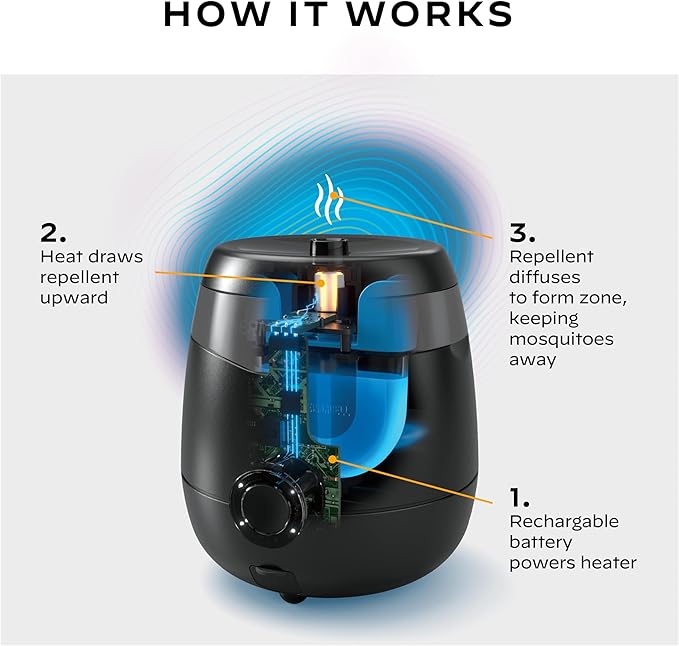 HOW IT WORKS

2.
Heat draws repellent upward

3.
Repellent diffuses to form zone, keeping mosquitoes away

1.
Rechargable battery powers heater