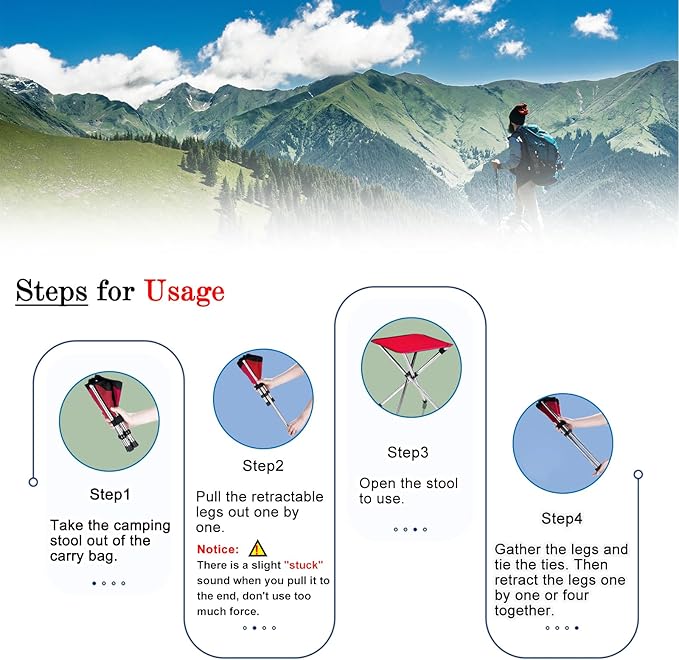 Steps for Usage

Step1

Take the camping stool out of the carry bag.

Step2

Pull the retractable legs out one by one.

Notice:
There is a slight "stuck" sound when you pull it to the end, don't use too much force.

Step3

Open the stool to use.

Step4

Gather the legs and tie the ties. Then retract the legs one by one or four together.