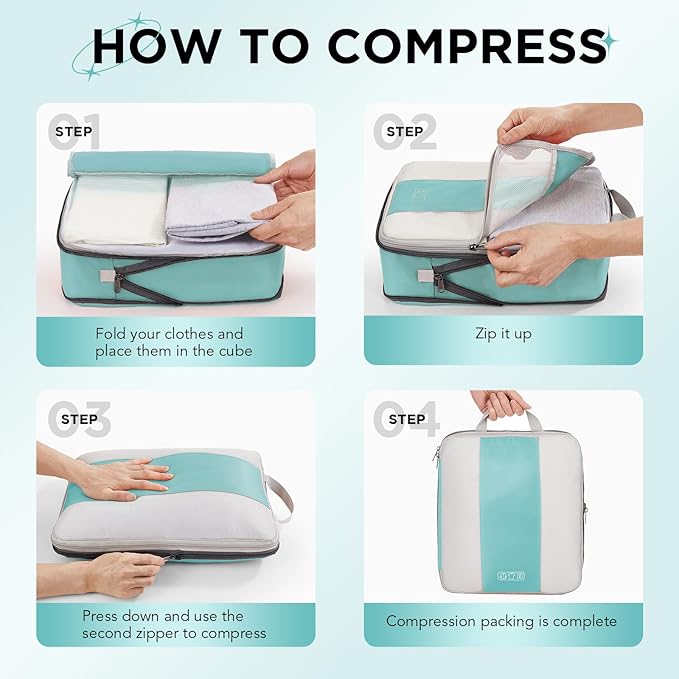 HOW TO COMPRESS

01 STEP

Fold your clothes and place them in the cube

02 STEP

Zip it up

03 STEP

Press down and use the second zipper to compress

04 STEP

Compression packing is complete