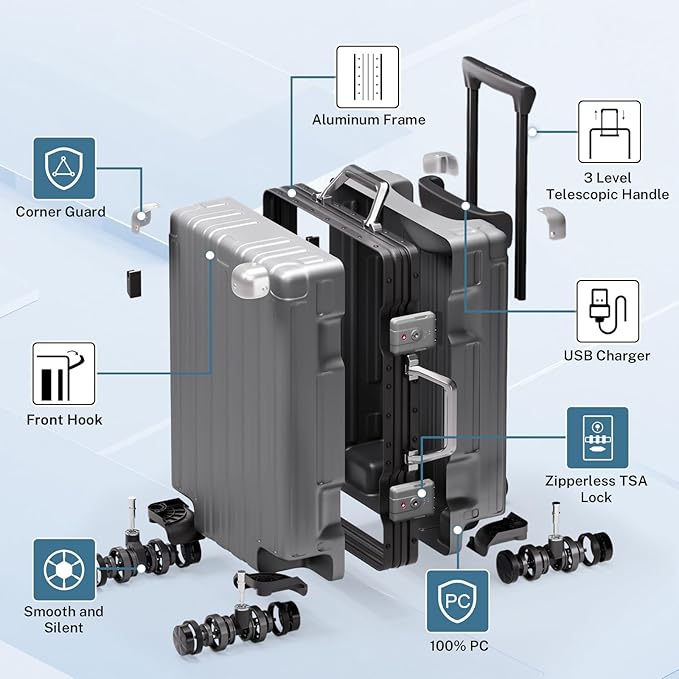 Aluminum Frame

Corner Guard

3 Level Telescopic Handle

USB Charger

Front Hook

Zipperless TSA Lock

Smooth and Silent

PC

100% PC