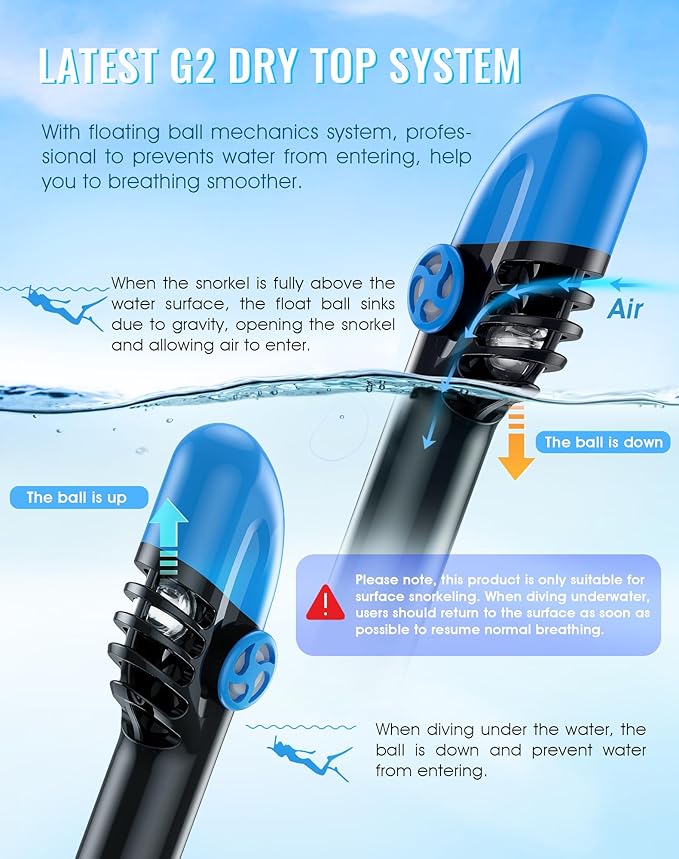 LATEST G2 DRY TOP SYSTEM

With floating ball mechanics system, professional to prevents water from entering, help you to breathing smoother.

When the snorkel is fully above the water surface, the float ball sinks due to gravity, opening the snorkel and allowing air to enter.

Air

The ball is down

The ball is up

Please note, this product is only suitable for surface snorkeling. When diving underwater, users should return to the surface as soon as possible to resume normal breathing.

When diving under the water, the ball is down and prevent water from entering.