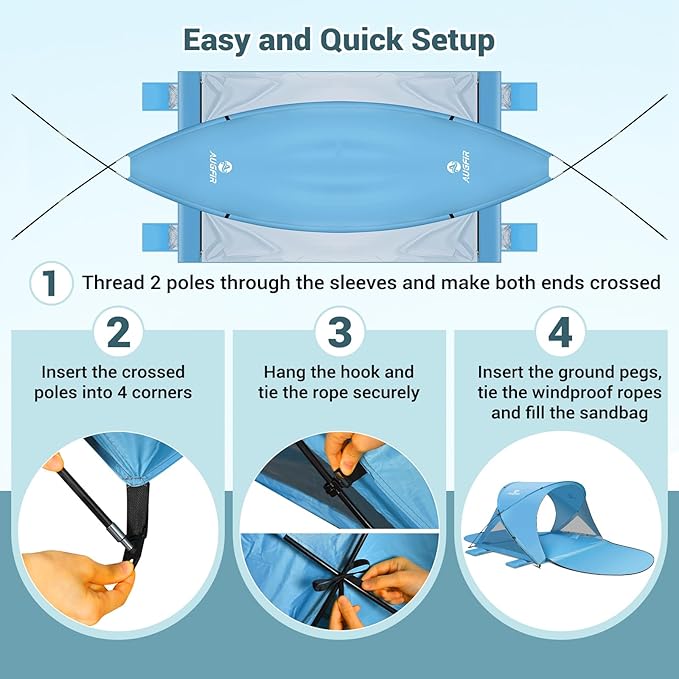 Easy and Quick Setup

AUGFIR

AUGFIR

1 Thread 2 poles through the sleeves and make both ends crossed

2
Insert the crossed poles into 4 corners

3
Hang the hook and tie the rope securely

4
Insert the ground pegs, tie the windproof ropes and fill the sandbag