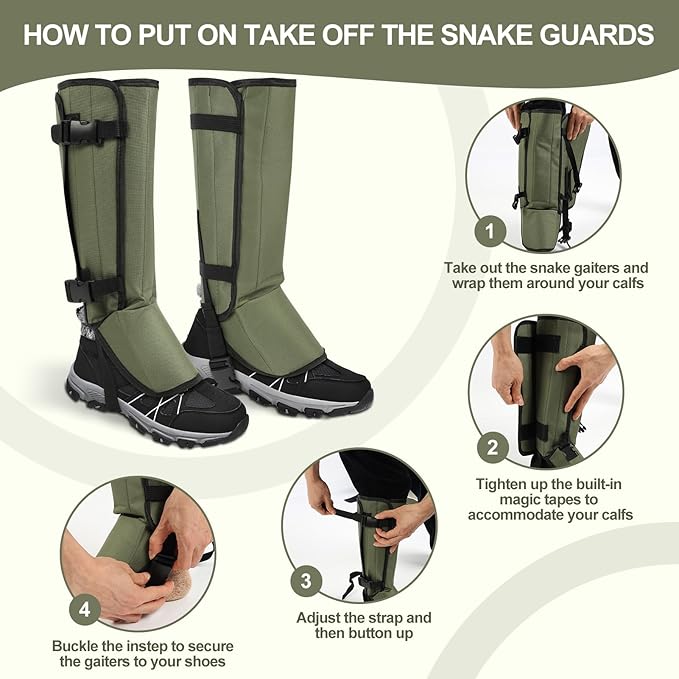 HOW TO PUT ON TAKE OFF THE SNAKE GUARDS

1

Take out the snake gaiters and wrap them around your calfs

2

Tighten up the built-in magic tapes to accommodate your calfs

3

Adjust the strap and then button up

4

Buckle the instep to secure the gaiters to your shoes