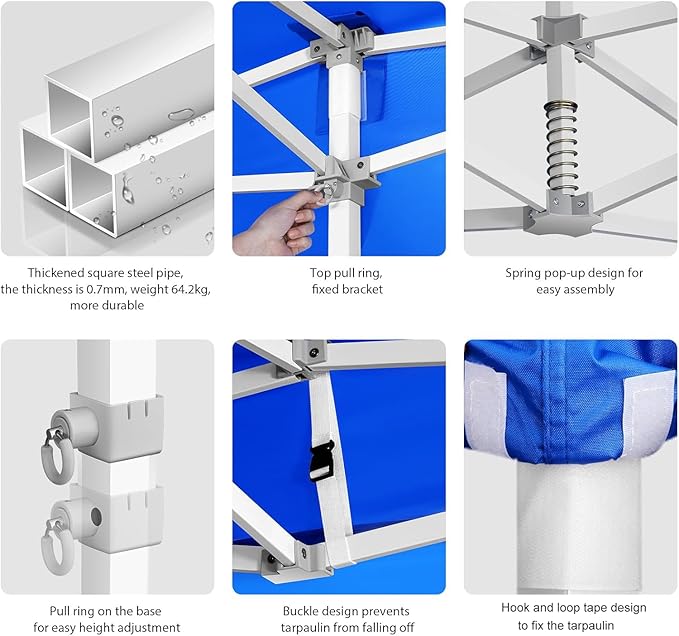 Thickened square steel pipe, the thickness is 0.7mm, weight 64.2kg, more durable

Top pull ring, fixed bracket

Spring pop-up design for easy assembly

Pull ring on the base for easy height adjustment

Buckle design prevents tarpaulin from falling off

Hook and loop tape design to fix the tarpaulin