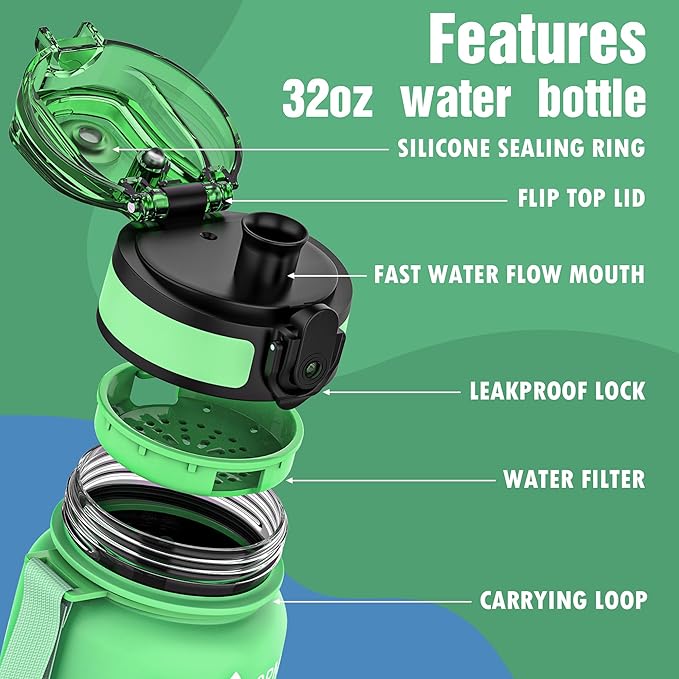 Features
32oz water bottle

SILICONE SEALING RING

FLIP TOP LID

FAST WATER FLOW MOUTH

LEAKPROOF LOCK

WATER FILTER

CARRYING LOOP