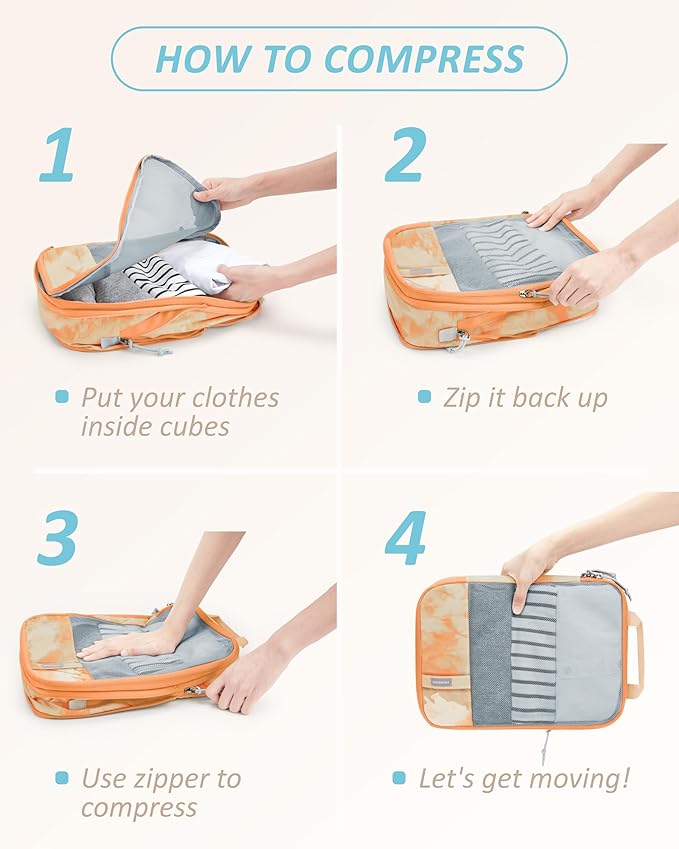 HOW TO COMPRESS

1

Put your clothes inside cubes

2

Zip it back up

3

Use zipper to compress

4

Let's get moving!